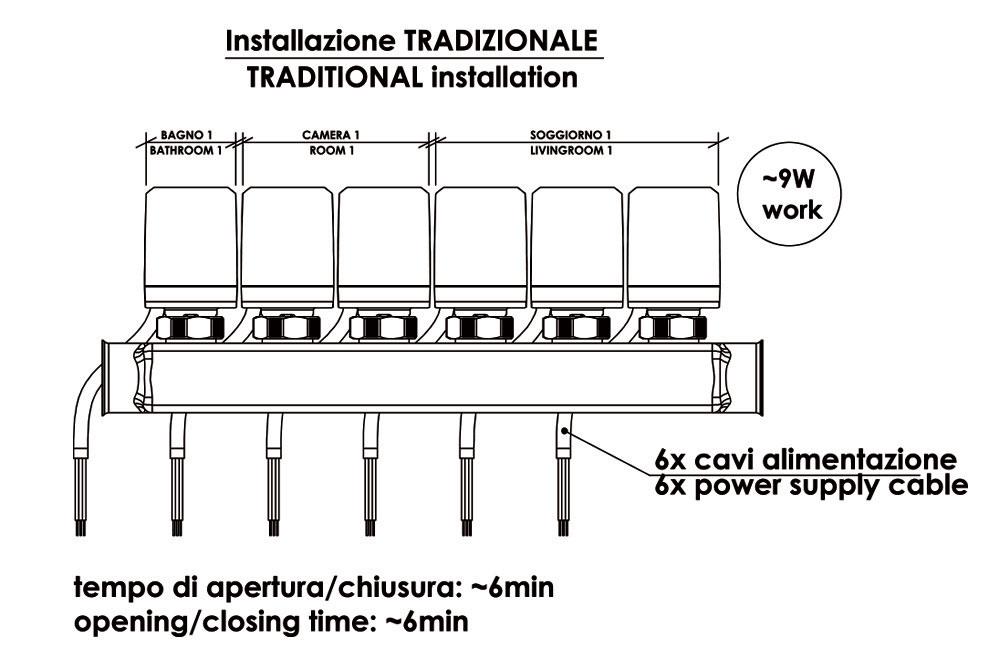 Installazione TRADIZIONALE
TRADITIONAL installation

BAGNO 1
BATHROOM 1

CAMERA 1
ROOM 1

SOGGIORNO 1
LIVINGROOM 1

~9W
work

6x cavi alimentazione
6x power supply cable

tempo di apertura/chiusura: ~6min
opening/closing time: ~6min